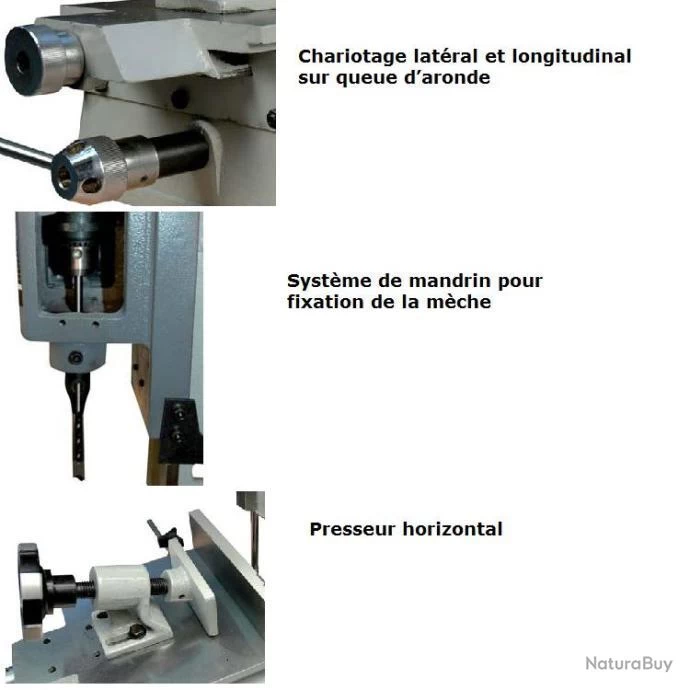 Chariotage latéral et longitudinal sur queue d'aronde

Système de mandrin pour fixation de la mèche

Presseur horizontal

NaturaBuy